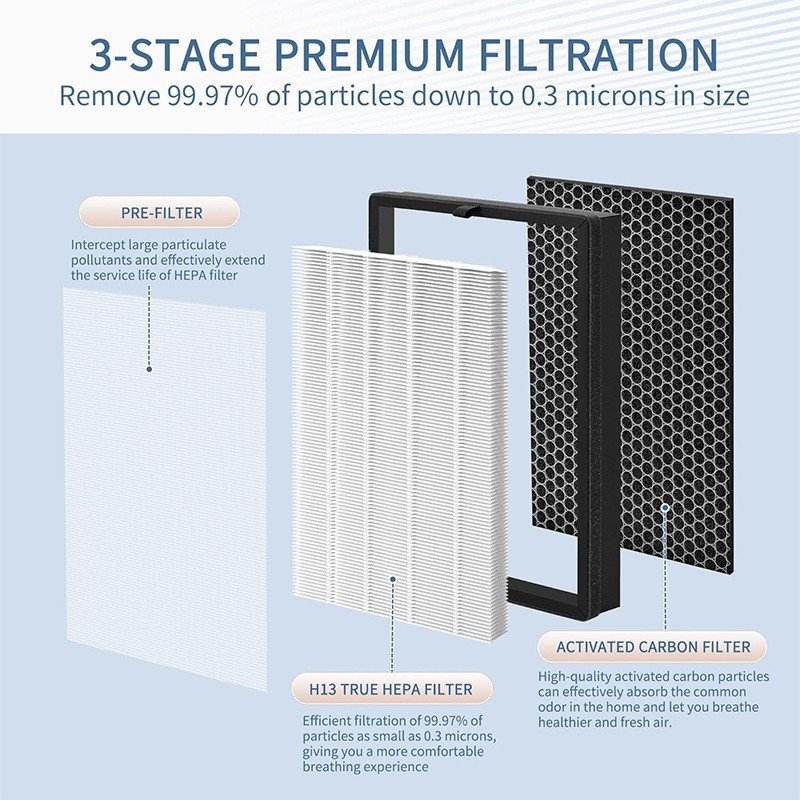 3-STAGE PREMIUM FILTRATION
Remove 99.97% of particles down to 0.3 microns in size

PRE-FILTER

Intercept large particulate pollutants and effectively extend the service life of HEPA filter

H13 TRUE HEPA FILTER

Efficient filtration of 99.97% of particles as small as 0.3 microns, giving you a more comfortable breathing experience

ACTIVATED CARBON FILTER

High-quality activated carbon particles can effectively absorb the common odor in the home and let you breathe healthier and fresh air.